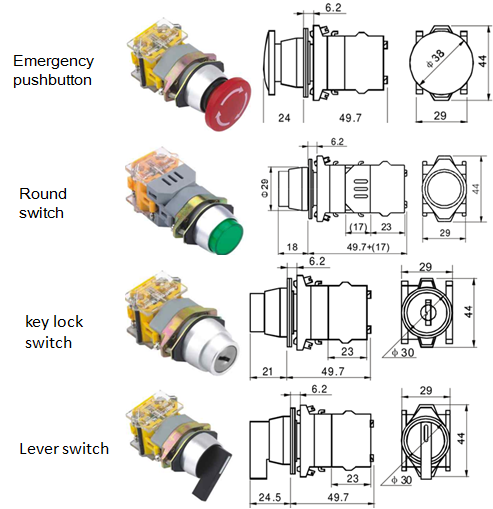 Emergency pushbutton

6.2

24

49.7

$\phi$ 38

44

29

Round switch

6.2

$\Phi$ 29

(17)

23

18

49.7+(17)

44

29

key lock switch

6.2

23

21

49.7

29

44

$\phi$ 30

Lever switch

6.2

23

24.5

49.7

29

44

$\phi$ 30